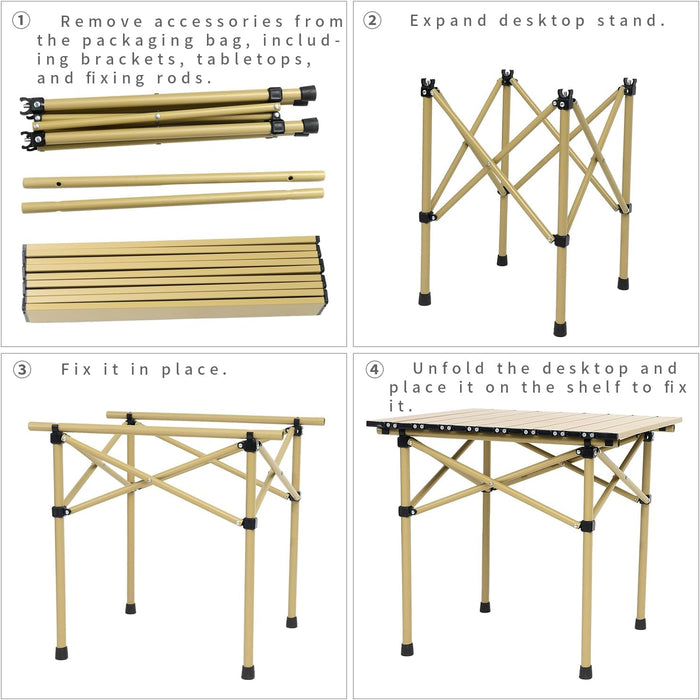 ① Remove accessories from the packaging bag, including brackets, tabletops, and fixing rods.

② Expand desktop stand.

③ Fix it in place.

④ Unfold the desktop and place it on the shelf to fix it.