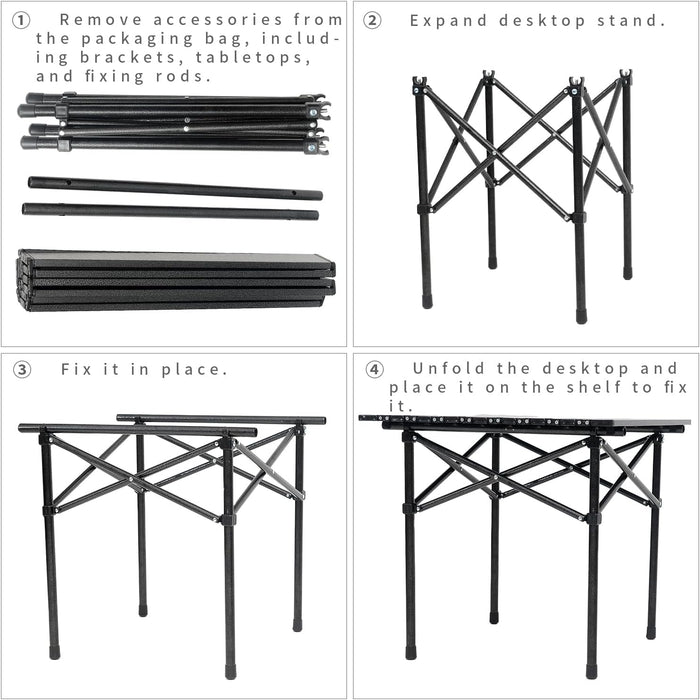 ① Remove accessories from the packaging bag, including brackets, tabletops, and fixing rods.

② Expand desktop stand.

③ Fix it in place.

④ Unfold the desktop and place it on the shelf to fix it.