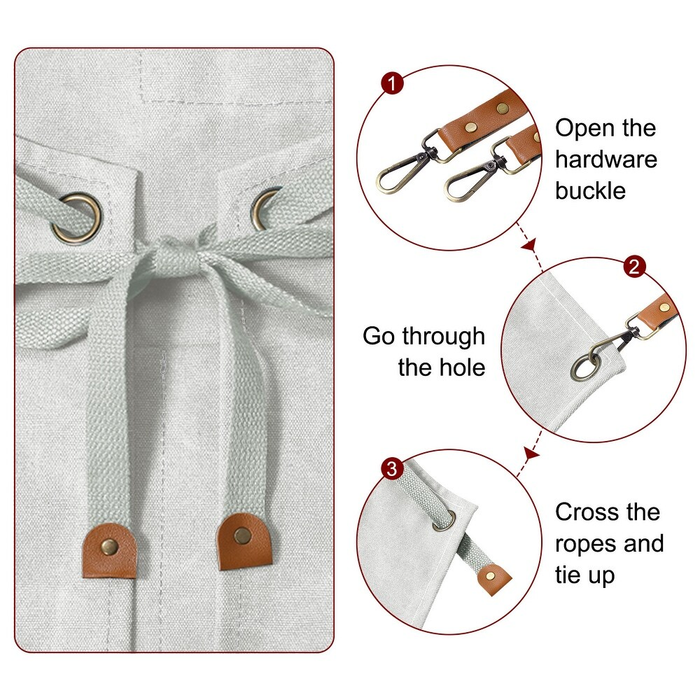 1

Open the hardware buckle

2

Go through the hole

3

Cross the ropes and tie up